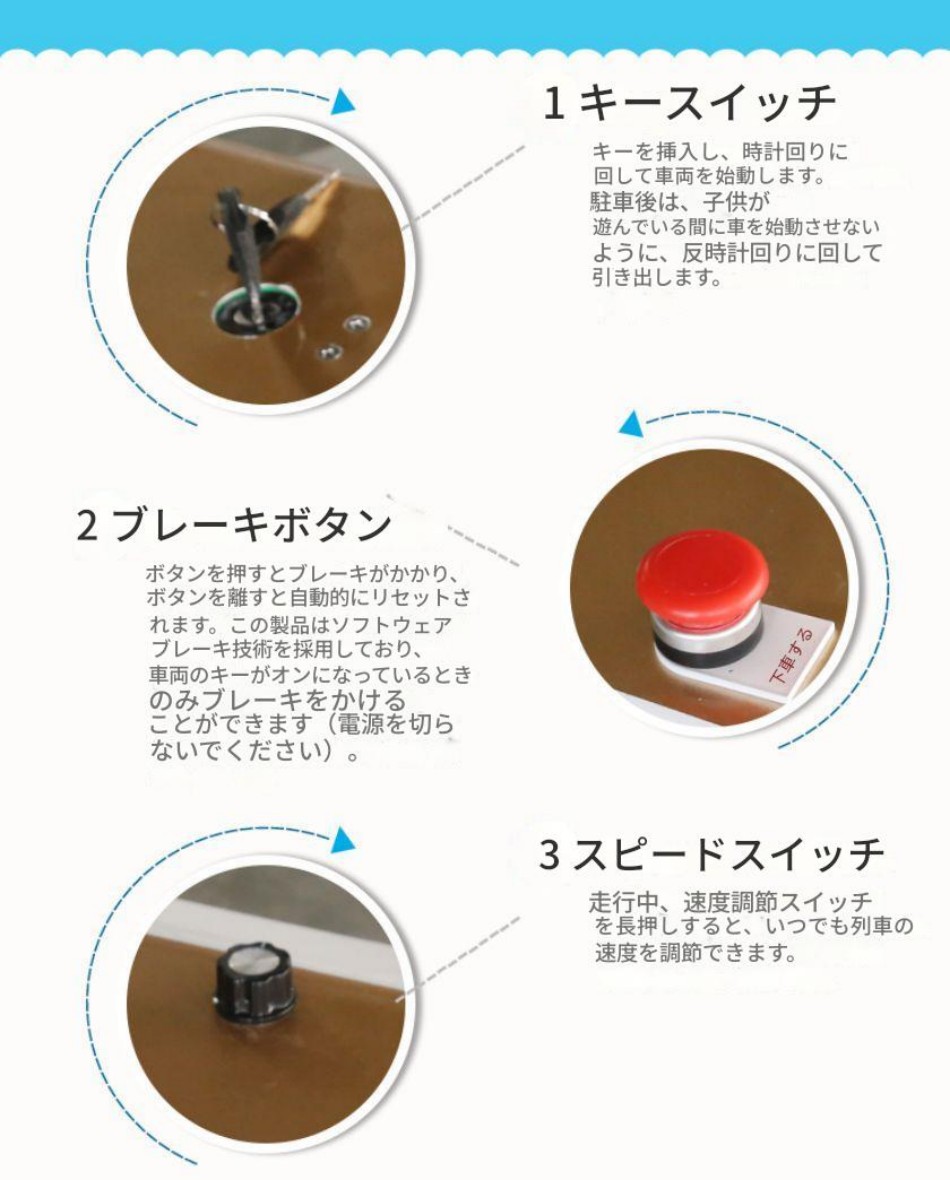 1 キースイッチ

キーを挿入し、時計回りに回して車両を始動します。駐車後は、子供が遊んでいる間に車を始動させないように、反時計回りに回して引き出します。

2 ブレーキボタン

ボタンを押すとブレーキがかかり、ボタンを離すと自動的にリセットされます。この製品はソフトウェアブレーキ技術を採用しており、車両のキーがオンになっているときのみブレーキをかけることができます（電源を切らないでください）。

下車する

3 スピードスイッチ

走行中、速度調節スイッチを長押しすると、いつでも列車の速度を調節できます。