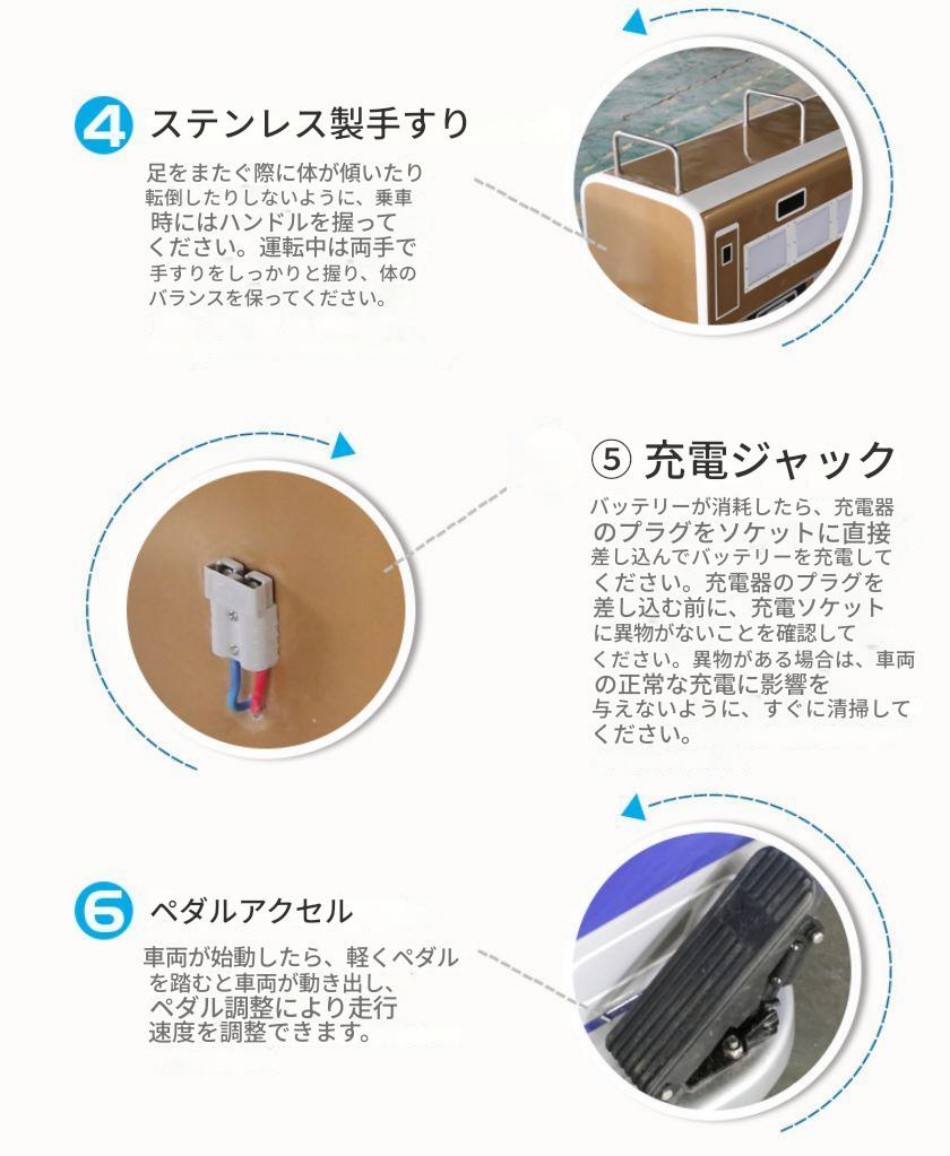 4 ステンレス製手すり

足をまたぐ際に体が傾いたり転倒したりしないように、乗車時にはハンドルを握ってください。運転中は両手で手すりをしっかりと握り、体のバランスを保ってください。

⑤ 充電ジャック

バッテリーが消耗したら、充電器のプラグをソケットに直接差し込んでバッテリーを充電してください。充電器のプラグを差し込む前に、充電ソケットに異物がないことを確認してください。異物がある場合は、車両の正常な充電に影響を与えないように、すぐに清掃してください。

6 ペダルアクセル

車両が始動したら、軽くペダルを踏むと車両が動き出し、ペダル調整により走行速度を調整できます。